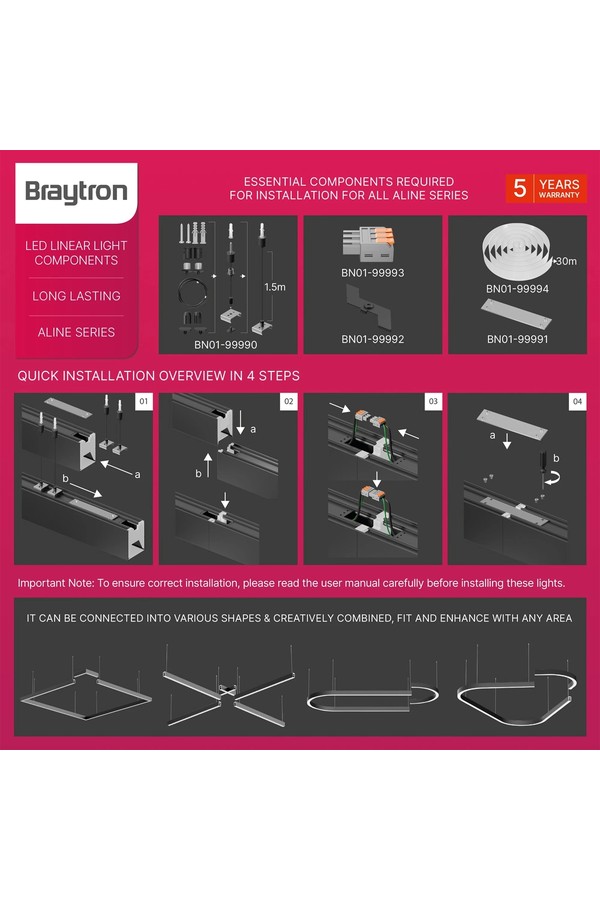 Braytron

LED LINEAR LIGHT COMPONENTS

LONG LASTING

ALINE SERIES

ESSENTIAL COMPONENTS REQUIRED FOR INSTALLATION FOR ALL ALINE SERIES

5 YEARS WARRANTY

1.5m

BN01-99990

BN01-99993

BN01-99992

30m

BN01-99994

BN01-99991

QUICK INSTALLATION OVERVIEW IN 4 STEPS

01

a

b

02

a

b

03

04

a

b

Important Note: To ensure correct installation, please read the user manual carefully before installing these lights.

IT CAN BE CONNECTED INTO VARIOUS SHAPES & CREATIVELY COMBINED, FIT AND ENHANCE WITH ANY AREA